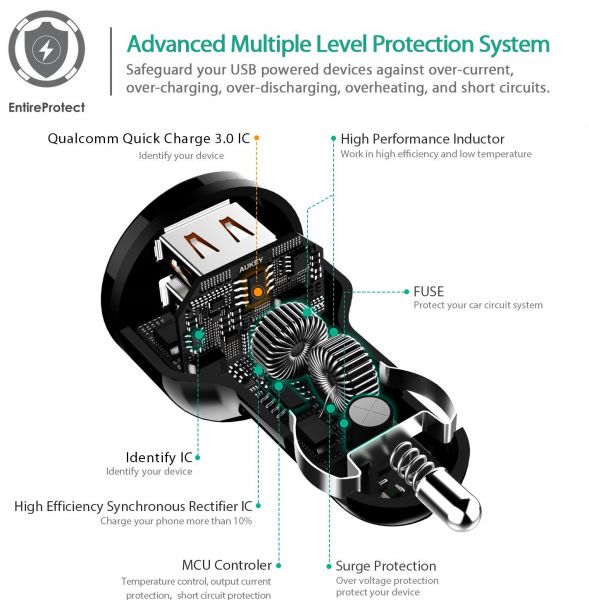 EntireProtect

Advanced Multiple Level Protection System

Safeguard your USB powered devices against over-current, over-charging, over-discharging, overheating, and short circuits.

Qualcomm Quick Charge 3.0 IC
Identify your device

High Performance Inductor
Work in high efficiency and low temperature

AUKEY

FUSE
Protect your car circuit system

Identify IC
Identify your device

High Efficiency Synchronous Rectifier IC
Charge your phone more than 10%

MCU Controler
Temperature control, output current protection, short circuit protection

Surge Protection
Over voltage protection
protect your device