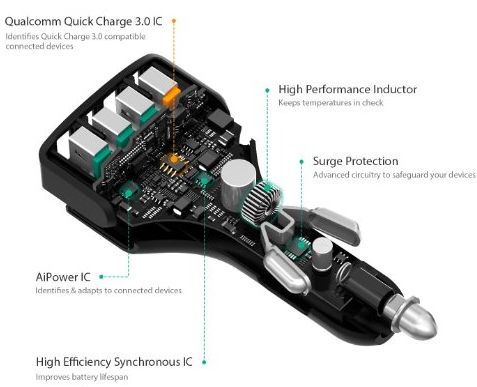 Qualcomm Quick Charge 3.0 IC
Identifies Quick Charge 3.0 compatible connected devices

High Performance Inductor
Keeps temperatures in check

Surge Protection
Advanced circuitry to safeguard your devices

AiPower IC
Identifies & adapts to connected devices

High Efficiency Synchronous IC
Improves battery lifespan