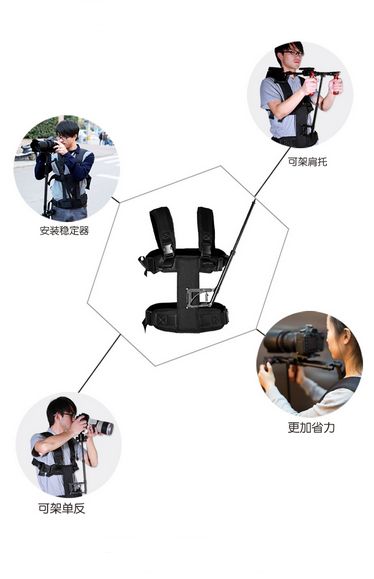 可架肩托

安装稳定器

更加省力

可架单反