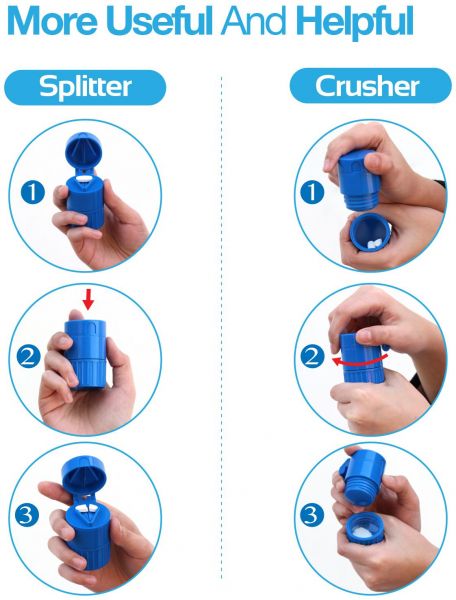 More Useful And Helpful

Splitter

1

2

3

Crusher

1

2

3