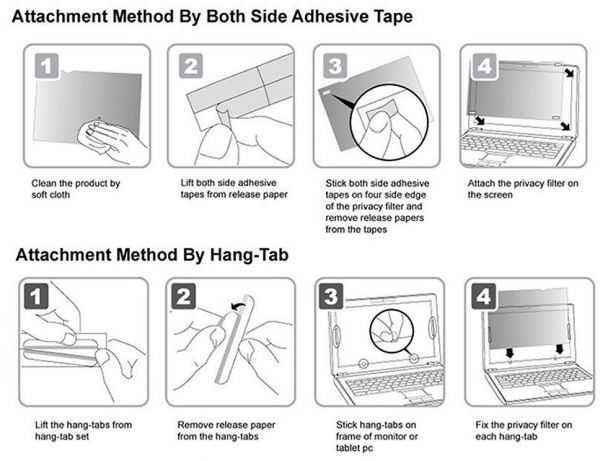 Attachment Method By Both Side Adhesive Tape

1

Clean the product by soft cloth

2

Lift both side adhesive tapes from release paper

3

Stick both side adhesive tapes on four side edge of the privacy filter and remove release papers from the tapes

4

Attach the privacy filter on the screen

Attachment Method By Hang-Tab

1

Lift the hang-tabs from hang-tab set

2

Remove release paper from the hang-tabs

3

Stick hang-tabs on frame of monitor or tablet pc

4

Fix the privacy filter on each hang-tab