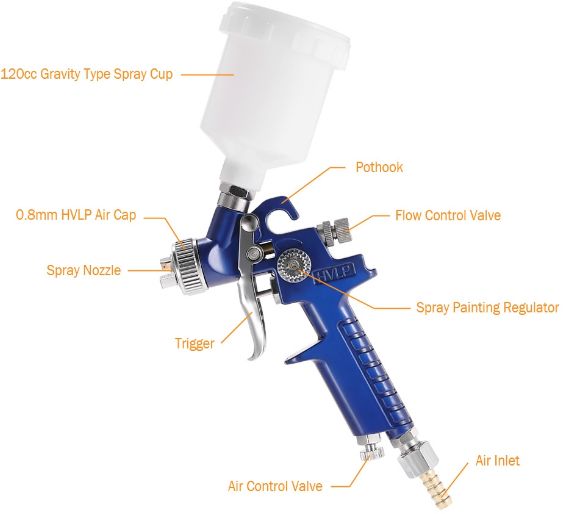 120cc Gravity Type Spray Cup

Pothook

0.8mm HVLP Air Cap

Flow Control Valve

Spray Nozzle

HVLP

Spray Painting Regulator

Trigger

Air Inlet

Air Control Valve