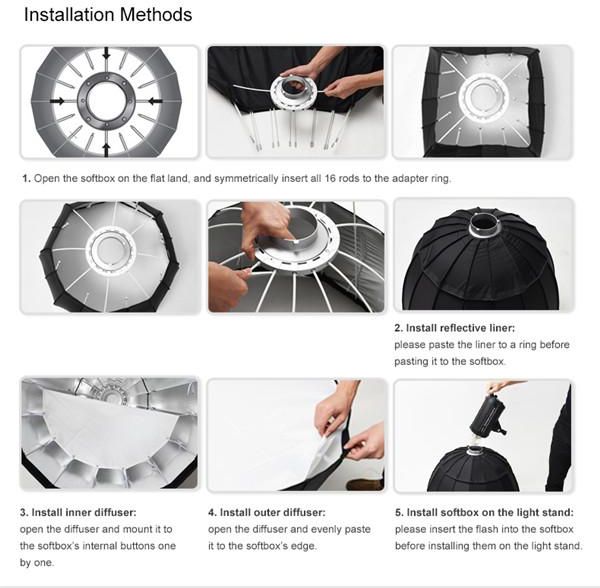 Installation Methods

1. Open the softbox on the flat land, and symmetrically insert all 16 rods to the adapter ring.

2. Install reflective liner:
please paste the liner to a ring before pasting it to the softbox.

3. Install inner diffuser:
open the diffuser and mount it to the softbox's internal buttons one by one.

4. Install outer diffuser:
open the diffuser and evenly paste it to the softbox's edge.

5. Install softbox on the light stand:
please insert the flash into the softbox before installing them on the light stand.