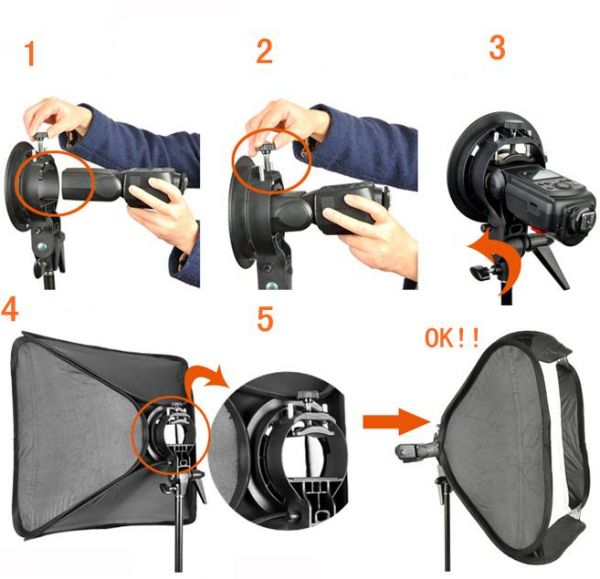 1

2

3

4

5

OK!!