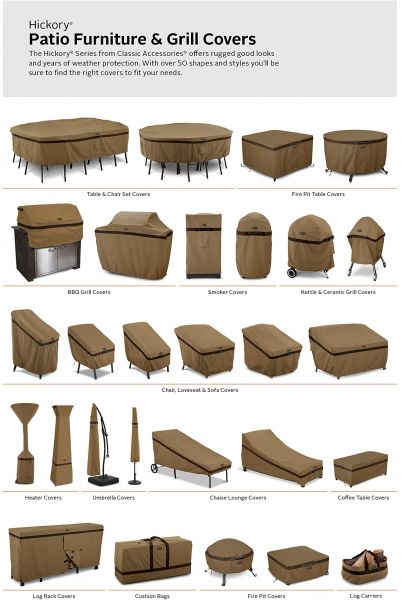 Hickory®
Patio Furniture & Grill Covers

The Hickory® Series from Classic Accessories® offers rugged good looks and years of weather protection. With over 50 shapes and styles you'll be sure to find the right covers to fit your needs.

Table & Chair Set Covers

Fire Pit Table Covers

BBQ Grill Covers

Smoker Covers

Kettle & Ceramic Grill Covers

Chair, Loveseat & Sofa Covers

Heater Covers

Umbrella Covers

Chaise Lounge Covers

Coffee Table Covers

Log Rack Covers

Cushion Bags

Fire Pit Covers

Log Carriers