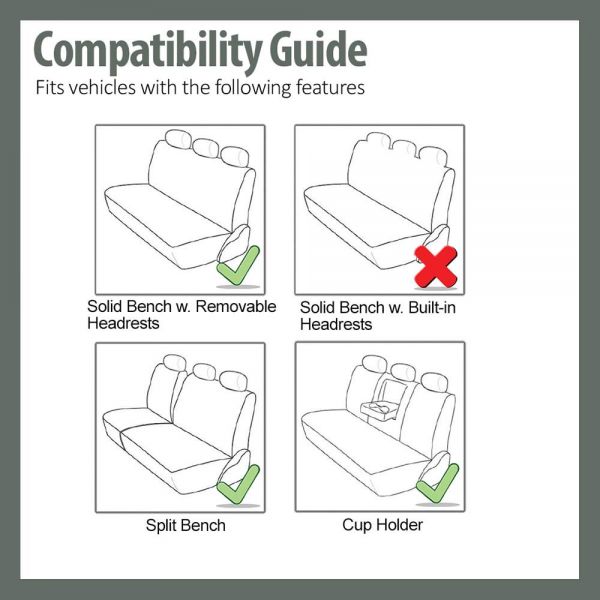 Compatibility Guide

Fits vehicles with the following features

Solid Bench w. Removable Headrests

Solid Bench w. Built-in Headrests

Split Bench

Cup Holder