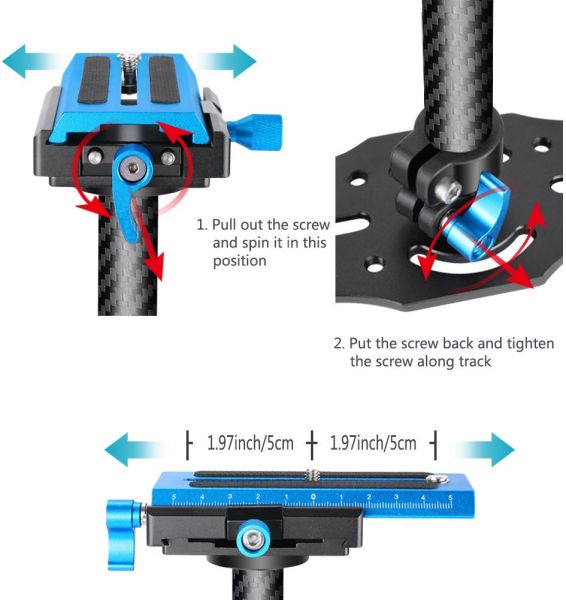 1. Pull out the screw and spin it in this position

2. Put the screw back and tighten the screw along track

1.97inch/5cm 1.97inch/5cm

5 4 3 2 1 0 1 2 3 4 5