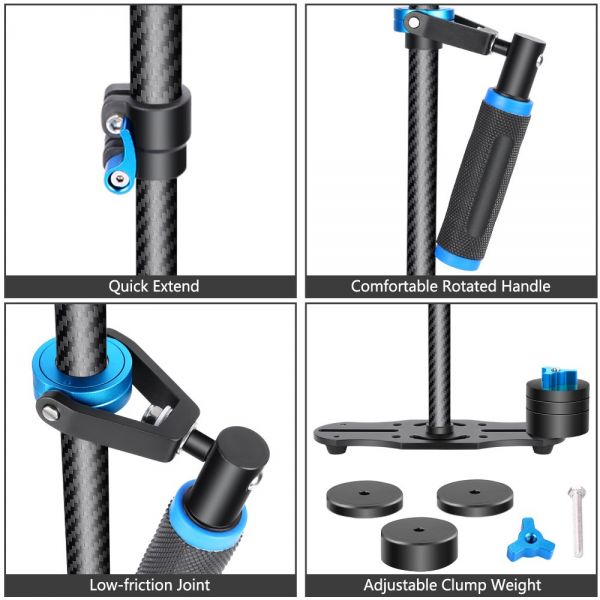 Quick Extend

Comfortable Rotated Handle

Low-friction Joint

Adjustable Clump Weight