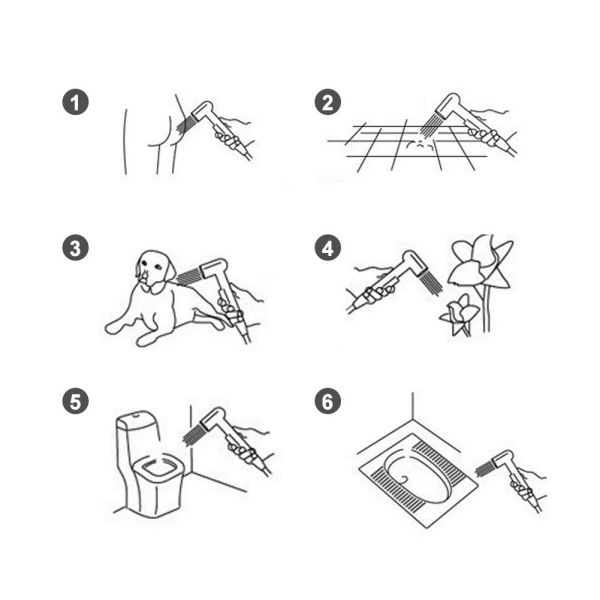 1

2

3

4

5

6