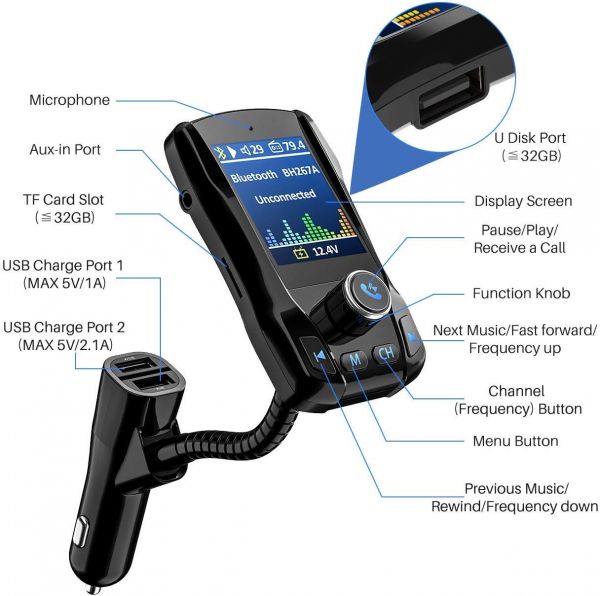 Microphone

Aux-in Port

TF Card Slot
(≦32GB)

USB Charge Port 1
(MAX 5V/1A)

USB Charge Port 2
(MAX 5V/2.1A)

29 79.4

Bluetooth BH257A

Unconnected

12.4V

M CH

U Disk Port
(≦32GB)

Display Screen

Pause/Play/
Receive a Call

Function Knob

Next Music/Fast forward/
Frequency up

Channel
(Frequency) Button

Menu Button

Previous Music/
Rewind/Frequency down