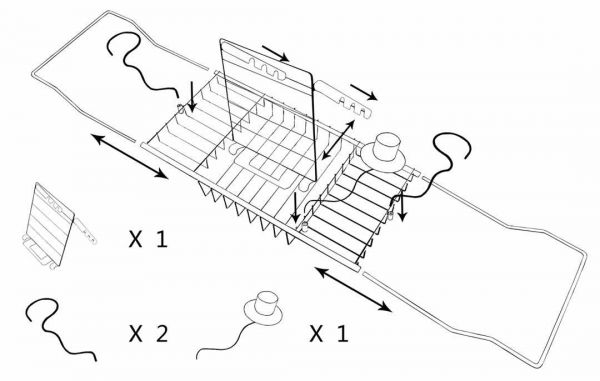 X 1

X 2

X 1