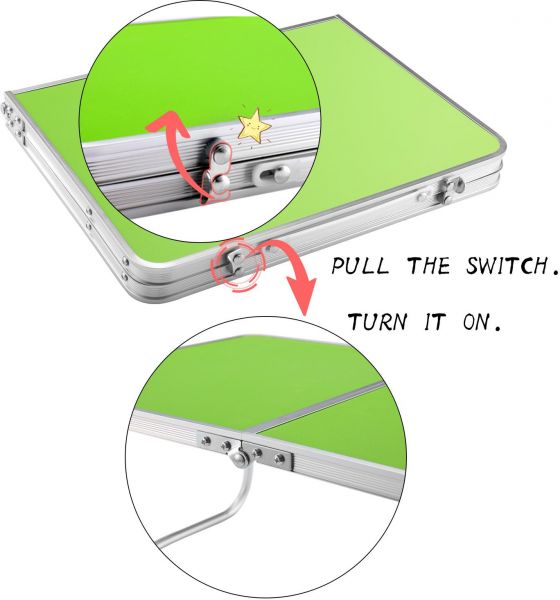 PULL THE SWITCH.

TURN IT ON.