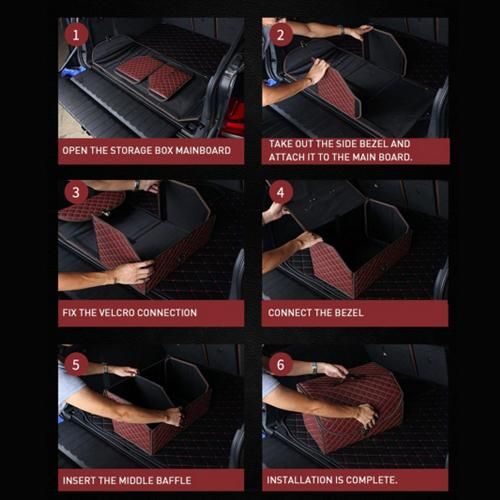 1
OPEN THE STORAGE BOX MAINBOARD

2
TAKE OUT THE SIDE BEZEL AND ATTACH IT TO THE MAIN BOARD.

3
FIX THE VELCRO CONNECTION

4
CONNECT THE BEZEL

5
INSERT THE MIDDLE BAFFLE

6
INSTALLATION IS COMPLETE.